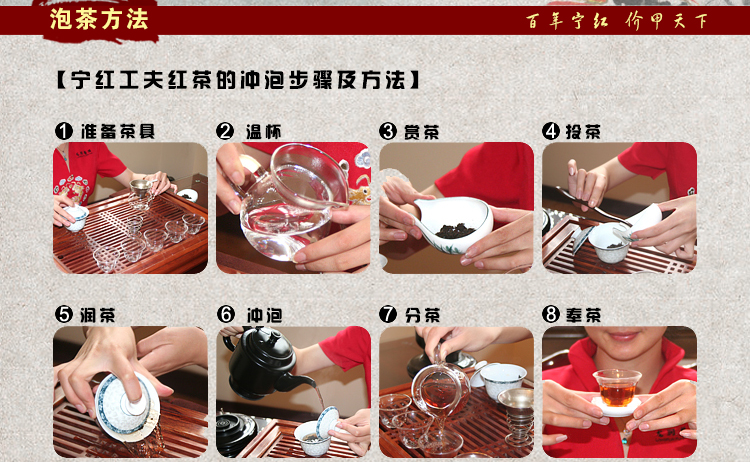 泡茶方法

百年宁红 价甲天下

【宁红工夫红茶的冲泡步骤及方法】

❶ 准备茶具

❷ 温杯

❸ 赏茶

❹ 投茶

❺ 润茶

❻ 冲泡

❼ 分茶

❽ 奉茶